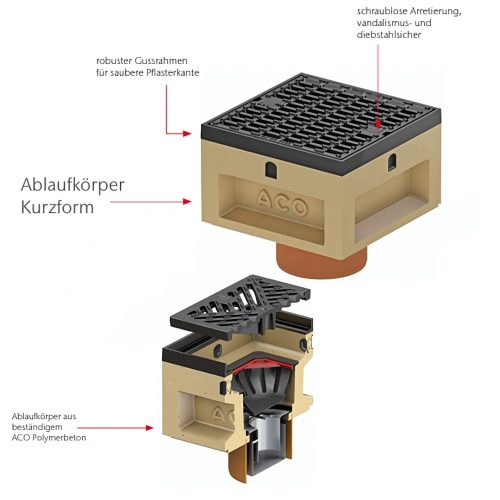 schraublose Arretierung, vandalismus- und diebstahlsicher

robuster Gussrahmen für saubere Pflasterkante

Ablaufkörper Kurzform

ACO

ACO

Ablaufkörper aus beständigem ACO Polymerbeton