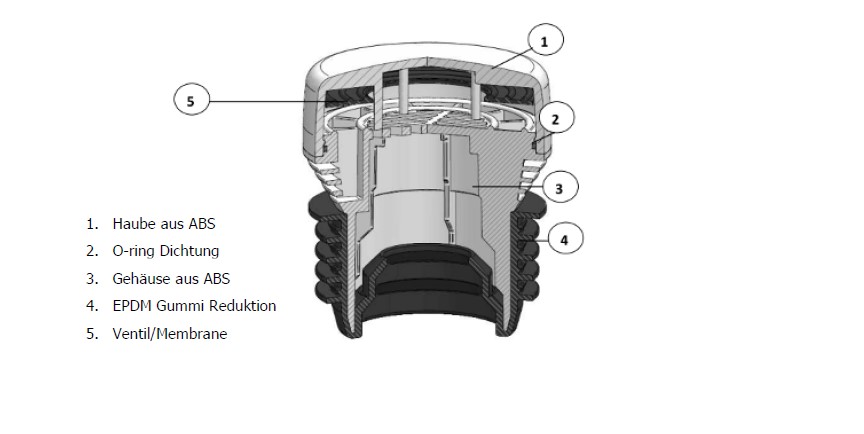 1
5
2
3
4

1. Haube aus ABS
2. O-ring Dichtung
3. Gehäuse aus ABS
4. EPDM Gummi Reduktion
5. Ventil/Membrane